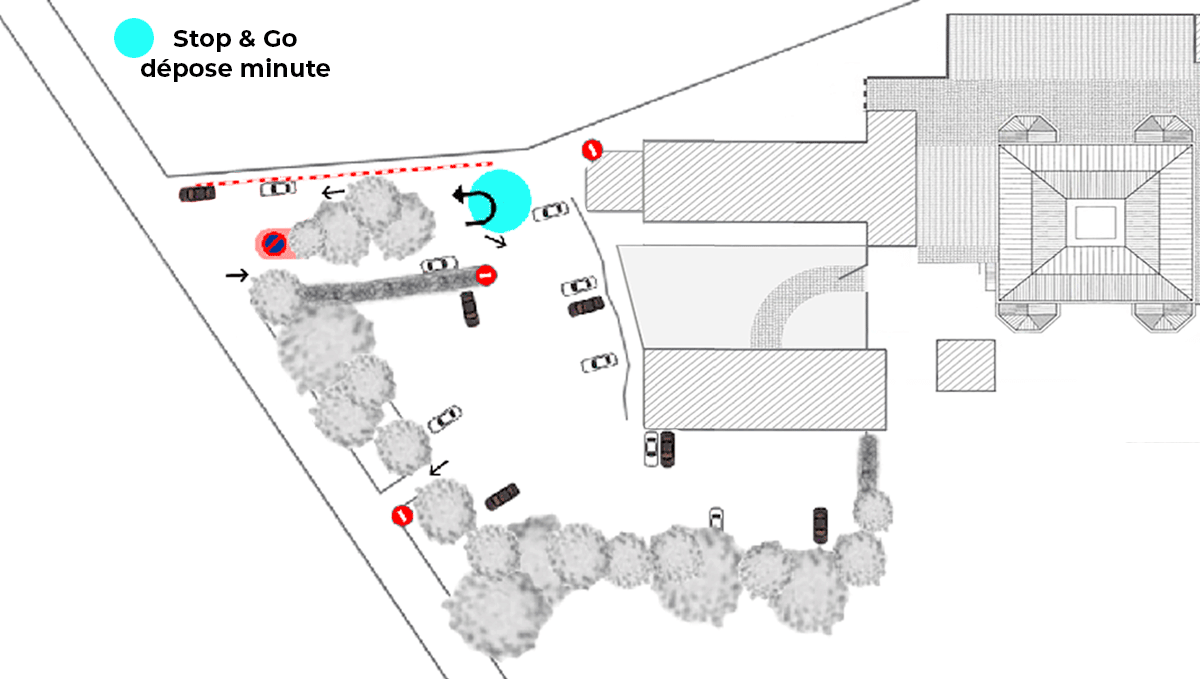 Stop & Go
dépose minute